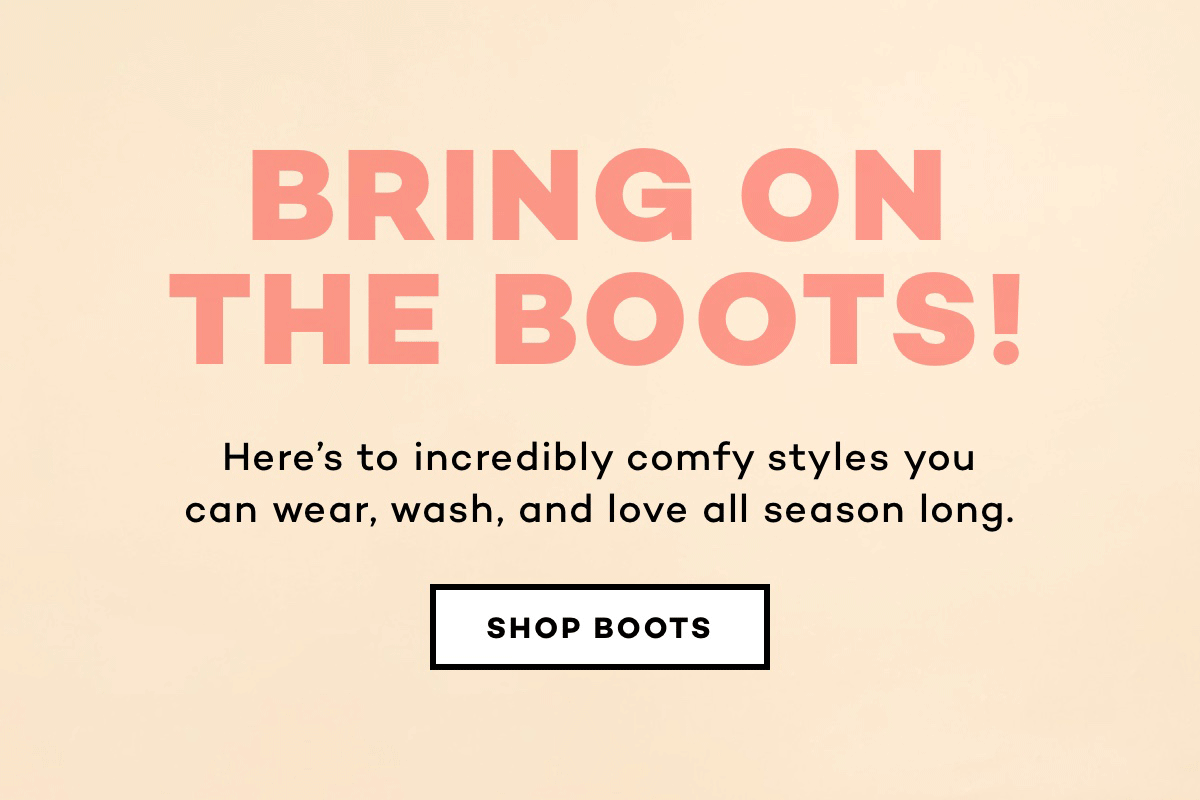 BRING ON THE BOOTS!

Here’s to incredibly comfy styles you can wear, wash, and love all season long.

SHOP BOOTS